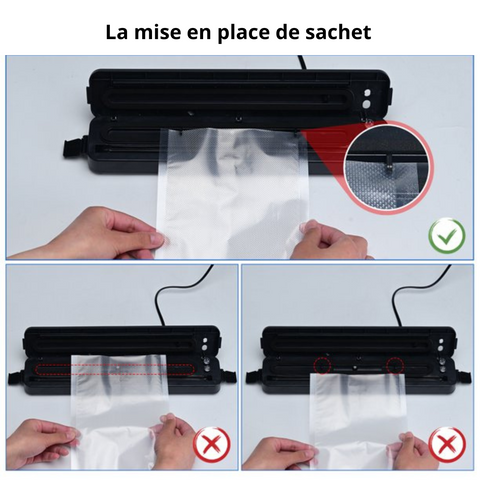 La mise en place de sachet