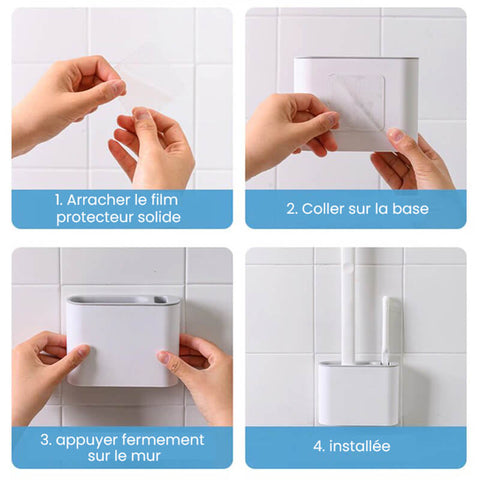 1. Arracher le film protecteur solide

2. Coller sur la base

3. appuyer fermement sur le mur

4. installée