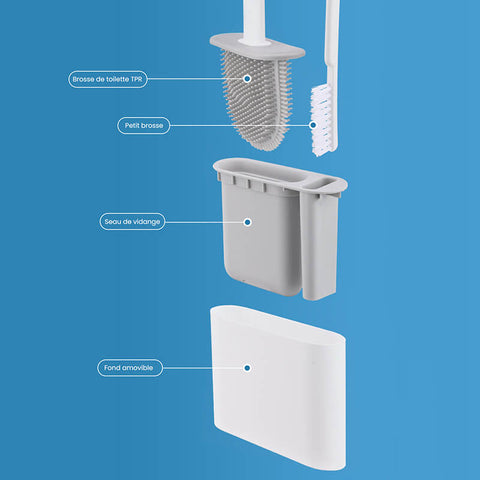 Brosse de toilette TPR

Petit brosse

Seau de vidange

Fond amovible