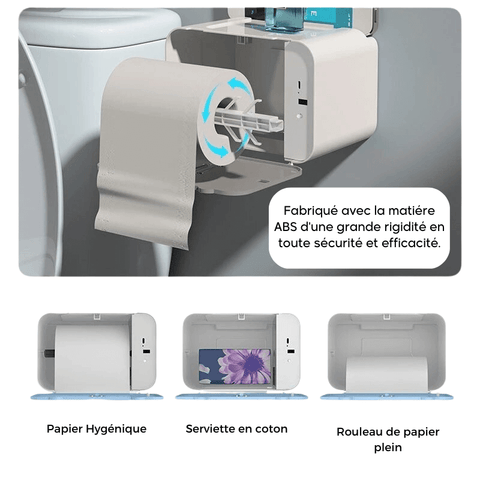 Fabriqué avec la matiére ABS d'une grande rigidité en toute sécurité et efficacité.

Papier Hygénique

Serviette en coton

Rouleau de papier plein