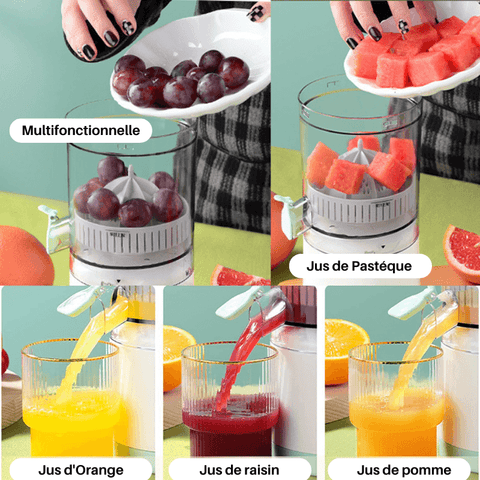 Multifonctionnelle

Jus de Pastéque

Jus d'Orange

Jus de raisin

Jus de pomme