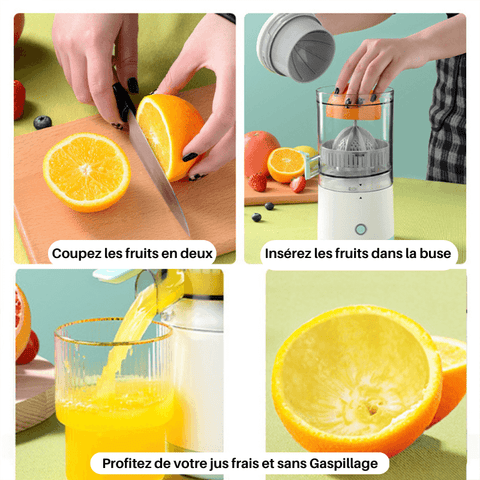 Coupez les fruits en deux

Insérez les fruits dans la buse

Profitez de votre jus frais et sans Gaspillage